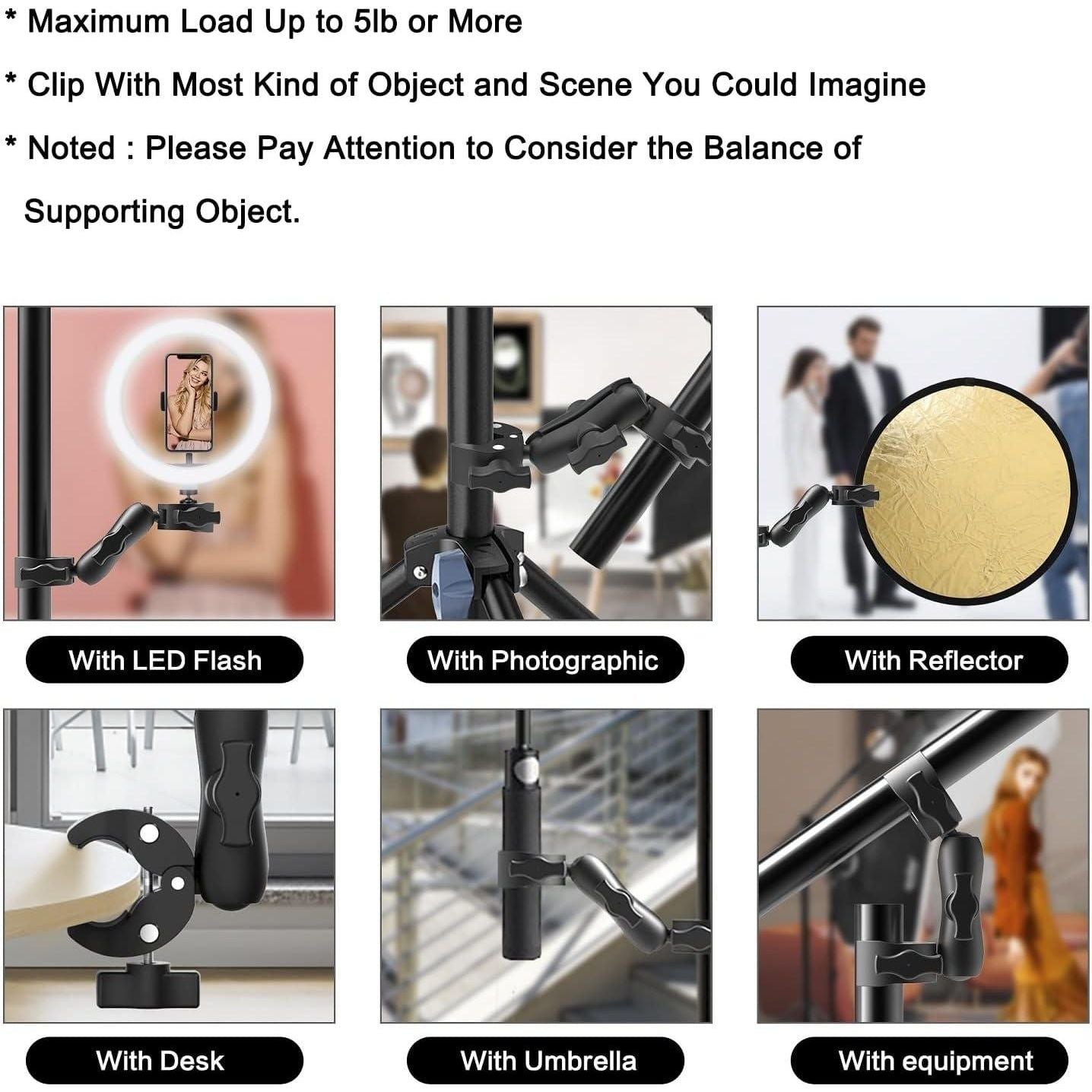 * Maximum Load Up to 5lb or More

* Clip With Most Kind of Object and Scene You Could Imagine

* Noted : Please Pay Attention to Consider the Balance of Supporting Object.

With LED Flash

With Photographic

With Reflector

With Desk

With Umbrella

With equipment